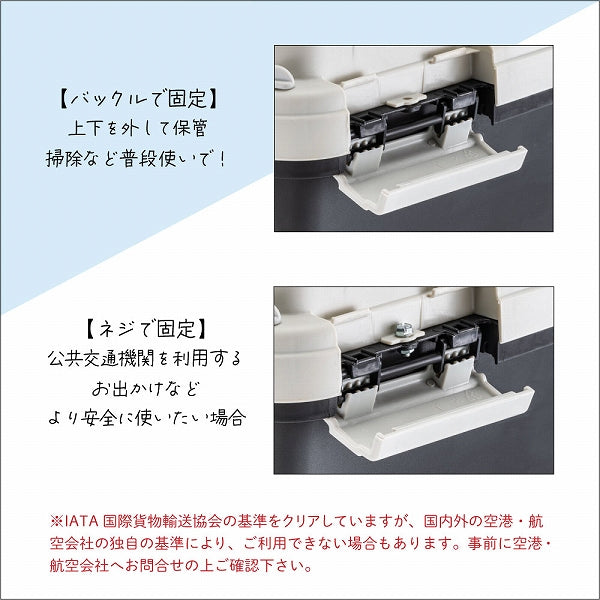 【バックルで固定】
上下を外して保管
掃除など普段使いで！

【ネジで固定】
公共交通機関を利用する
お出かけなど
より安全に使いたい場合

※IATA 国際貨物輸送協会の基準をクリアしていますが、国内外の空港・航空会社の独自の基準により、ご利用できない場合もあります。事前に空港・航空会社へお問合せの上ご確認下さい。